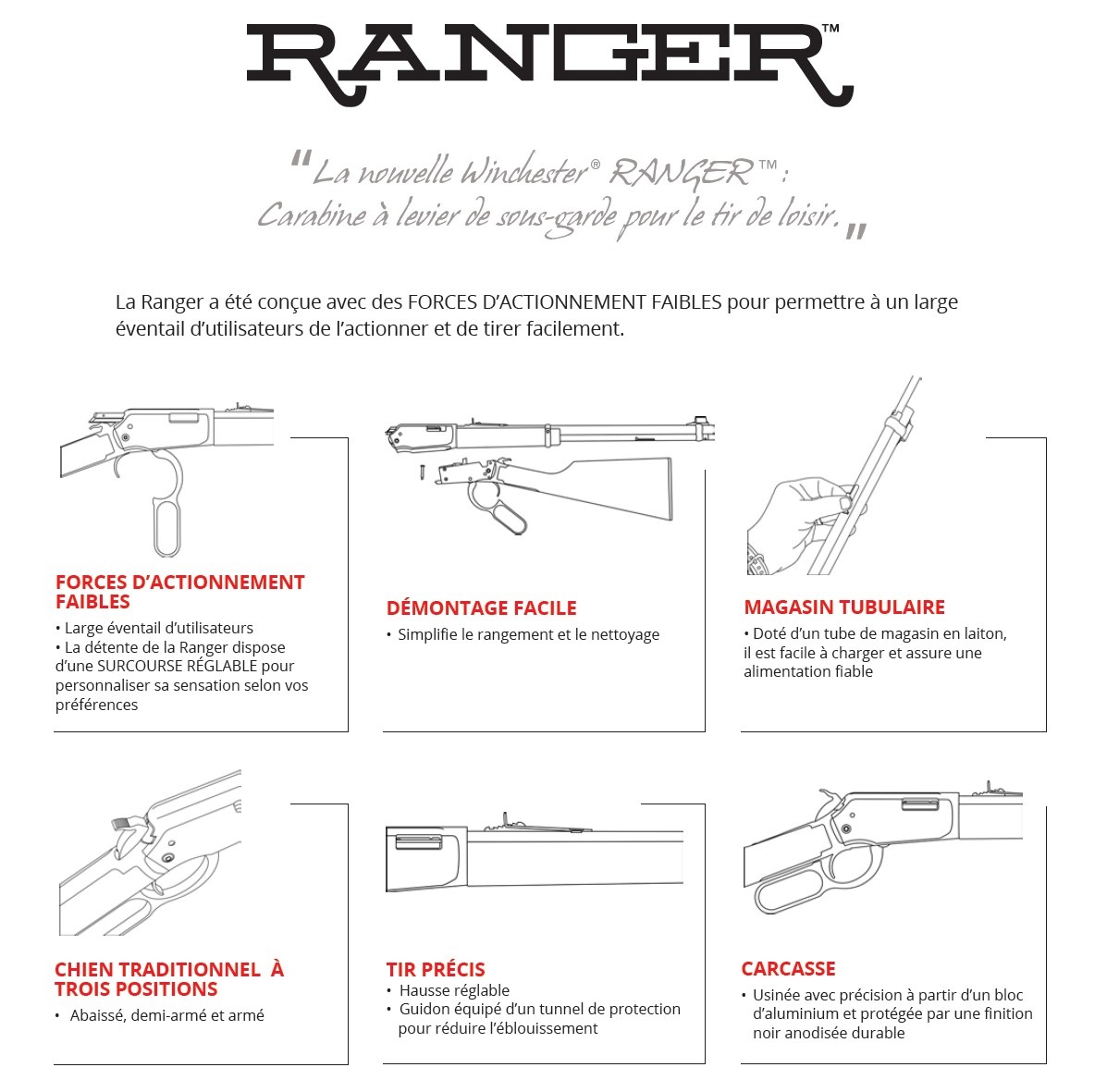 RANGER™

"La nouvelle Winchester® RANGER™ : Carabine à levier de sous-garde pour le tir de loisir."

La Ranger a été conçue avec des FORCES D'ACTIONNEMENT FAIBLES pour permettre à un large éventail d'utilisateurs de l'actionner et de tirer facilement.

FORCES D'ACTIONNEMENT FAIBLES
• Large éventail d'utilisateurs
• La détente de la Ranger dispose d'une SURCOURSE RÉGLABLE pour personnaliser sa sensation selon vos préférences

DÉMONTAGE FACILE
• Simplifie le rangement et le nettoyage

MAGASIN TUBULAIRE
• Doté d'un tube de magasin en laiton, il est facile à charger et assure une alimentation fiable

CHIEN TRADITIONNEL À TROIS POSITIONS
• Abaissé, demi-armé et armé

TIR PRÉCIS
• Hausse réglable
• Guidon équipé d'un tunnel de protection pour réduire l'éblouissement

CARCASSE
• Usinée avec précision à partir d'un bloc d'aluminium et protégée par une finition noir anodisée durable